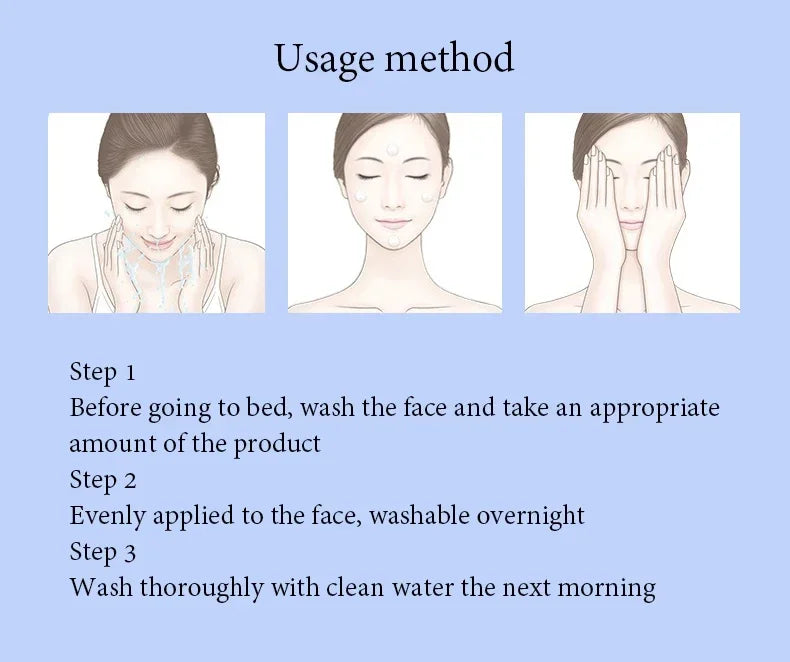 Usage method

Step 1
Before going to bed, wash the face and take an appropriate amount of the product
Step 2
Evenly applied to the face, washable overnight
Step 3
Wash thoroughly with clean water the next morning